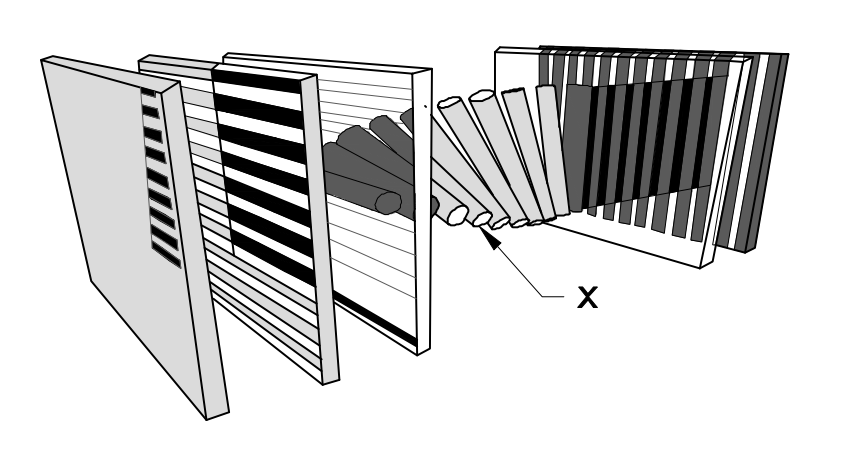 X