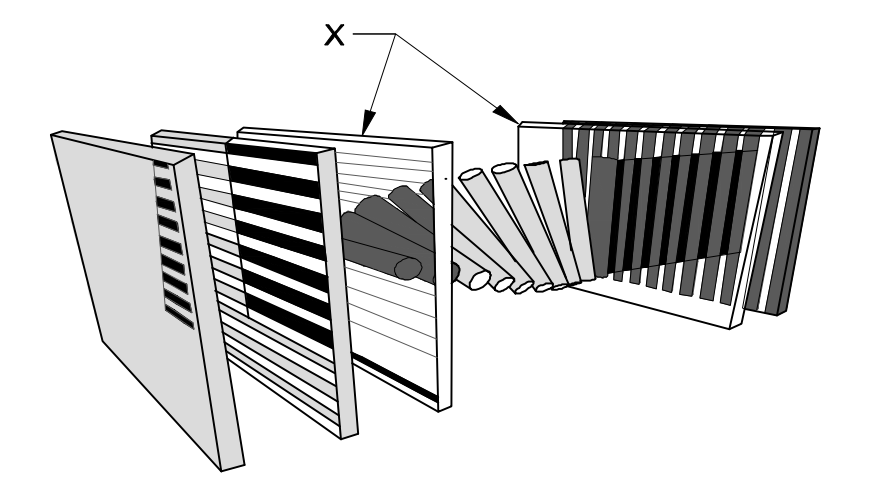 X