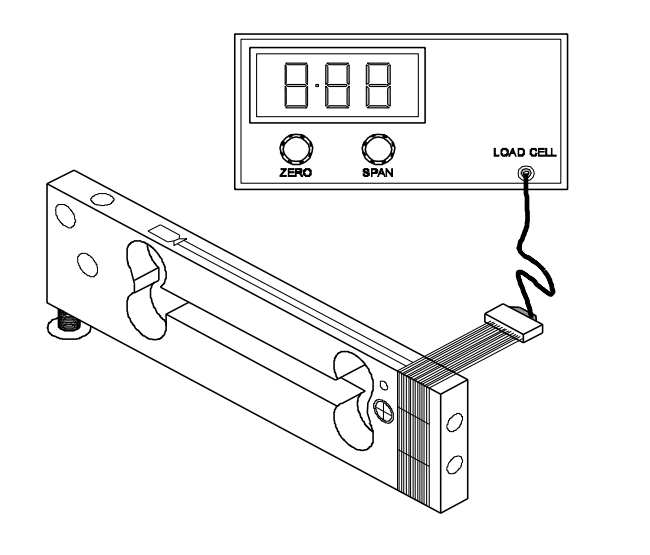 ZERO SPAN LOAD CELL